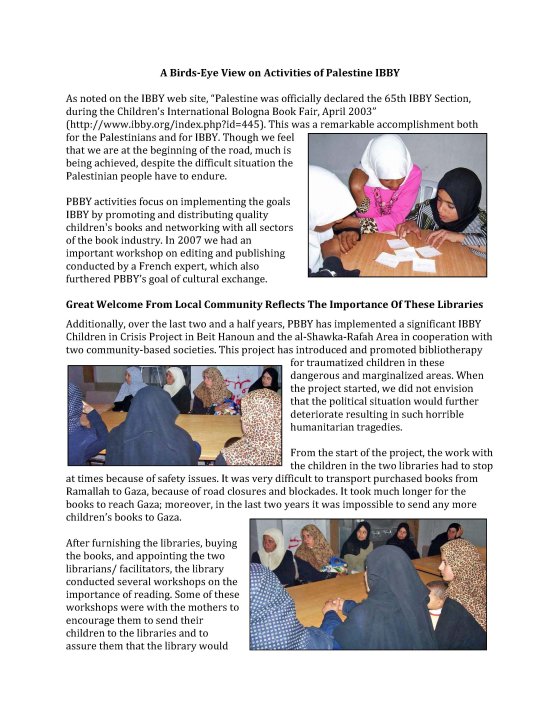 A Birds-Eye View on Activities of Palestine IBBY

As noted on the IBBY web site, "Palestine was officially declared the 65th IBBY Section, during the Children's International Bologna Book Fair, April 2003" (http://www.ibby.org/index.php?id=445). This was a remarkable accomplishment both for the Palestinians and for IBBY. Though we feel that we are at the beginning of the road, much is being achieved, despite the difficult situation the Palestinian people have to endure.

PBBY activities focus on implementing the goals IBBY by promoting and distributing quality children's books and networking with all sectors of the book industry. In 2007 we had an important workshop on editing and publishing conducted by a French expert, which also furthered PBBY's goal of cultural exchange.

Great Welcome From Local Community Reflects The Importance Of These Libraries

Additionally, over the last two and a half years, PBBY has implemented a significant IBBY Children in Crisis Project in Beit Hanoun and the al-Shawka-Rafah Area in cooperation with two community-based societies. This project has introduced and promoted bibliotherapy for traumatized children in these dangerous and marginalized areas. When the project started, we did not envision that the political situation would further deteriorate resulting in such horrible humanitarian tragedies.

From the start of the project, the work with the children in the two libraries had to stop at times because of safety issues. It was very difficult to transport purchased books from Ramallah to Gaza, because of road closures and blockades. It took much longer for the books to reach Gaza; moreover, in the last two years it was impossible to send any more children's books to Gaza.

After furnishing the libraries, buying the books, and appointing the two librarians/ facilitators, the library conducted several workshops on the importance of reading. Some of these workshops were with the mothers to encourage them to send their children to the libraries and to assure them that the library would